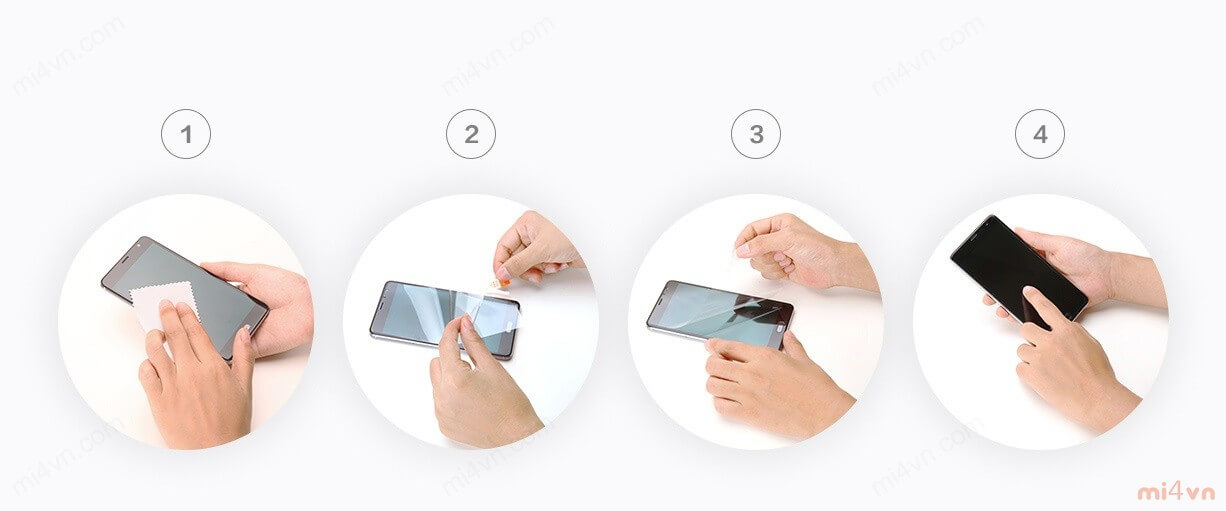 mi4vn.com

mi4vn.com

mi4vn.com

1

2

3

4

mi4vn.com

mi4vn.com

mi4vn.com

mi4vn